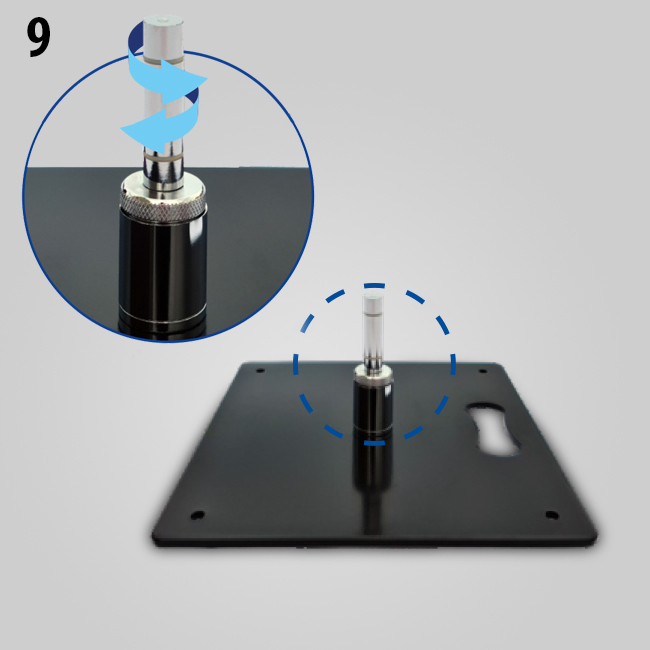 9