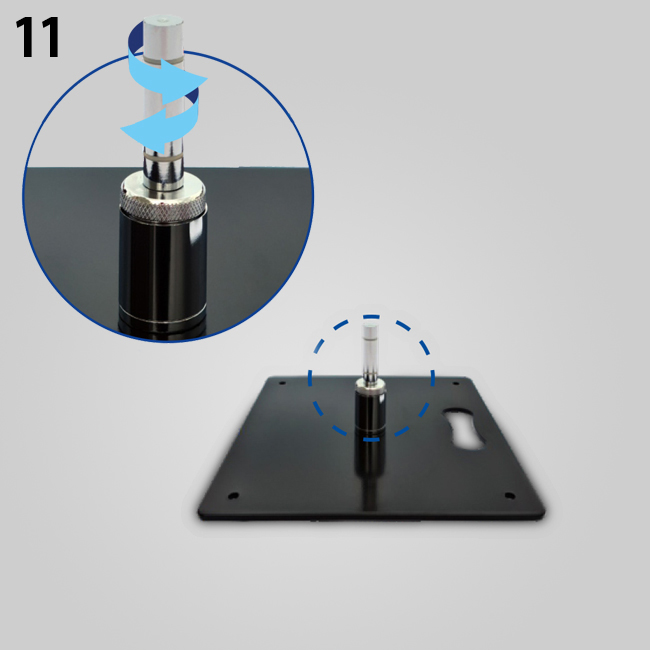 11